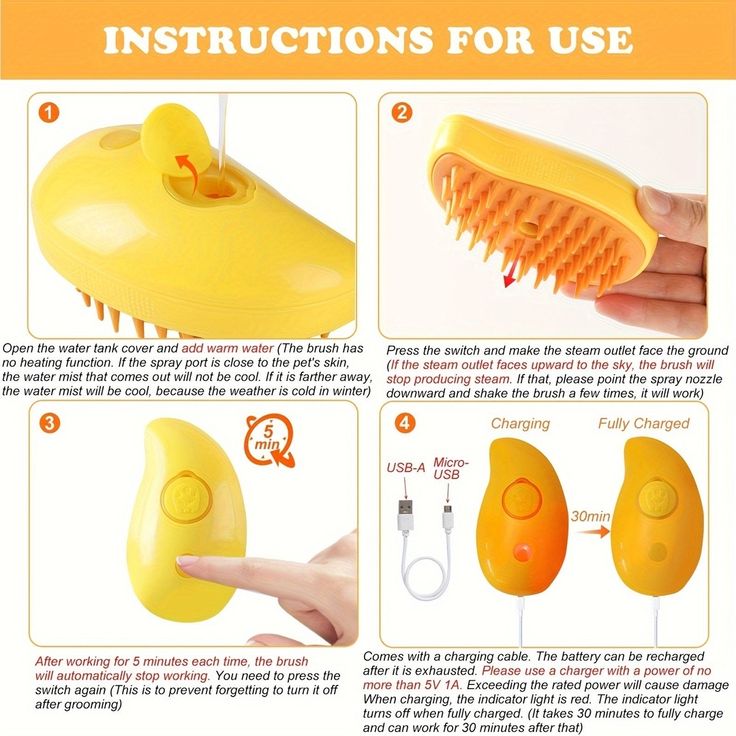 INSTRUCTIONS FOR USE

1

Open the water tank cover and add warm water (The brush has no heating function. If the spray port is close to the pet's skin, the water mist that comes out will not be cool. If it is farther away, the water mist will be cool, because the weather is cold in winter)

2

Press the switch and make the steam outlet face the ground (If the steam outlet faces upward to the sky, the brush will stop producing steam. If that, please point the spray nozzle downward and shake the brush a few times, it will work)

3

5 min

After working for 5 minutes each time, the brush will automatically stop working. You need to press the switch again (This is to prevent forgetting to turn it off after grooming)

4

Charging

Fully Charged

USB-A

Micro-USB

30min

Comes with a charging cable. The battery can be recharged after it is exhausted. Please use a charger with a power of no more than 5V 1A. Exceeding the rated power will cause damage When charging, the indicator light is red. The indicator light turns off when fully charged. (It takes 30 minutes to fully charge and can work for 30 minutes after that)