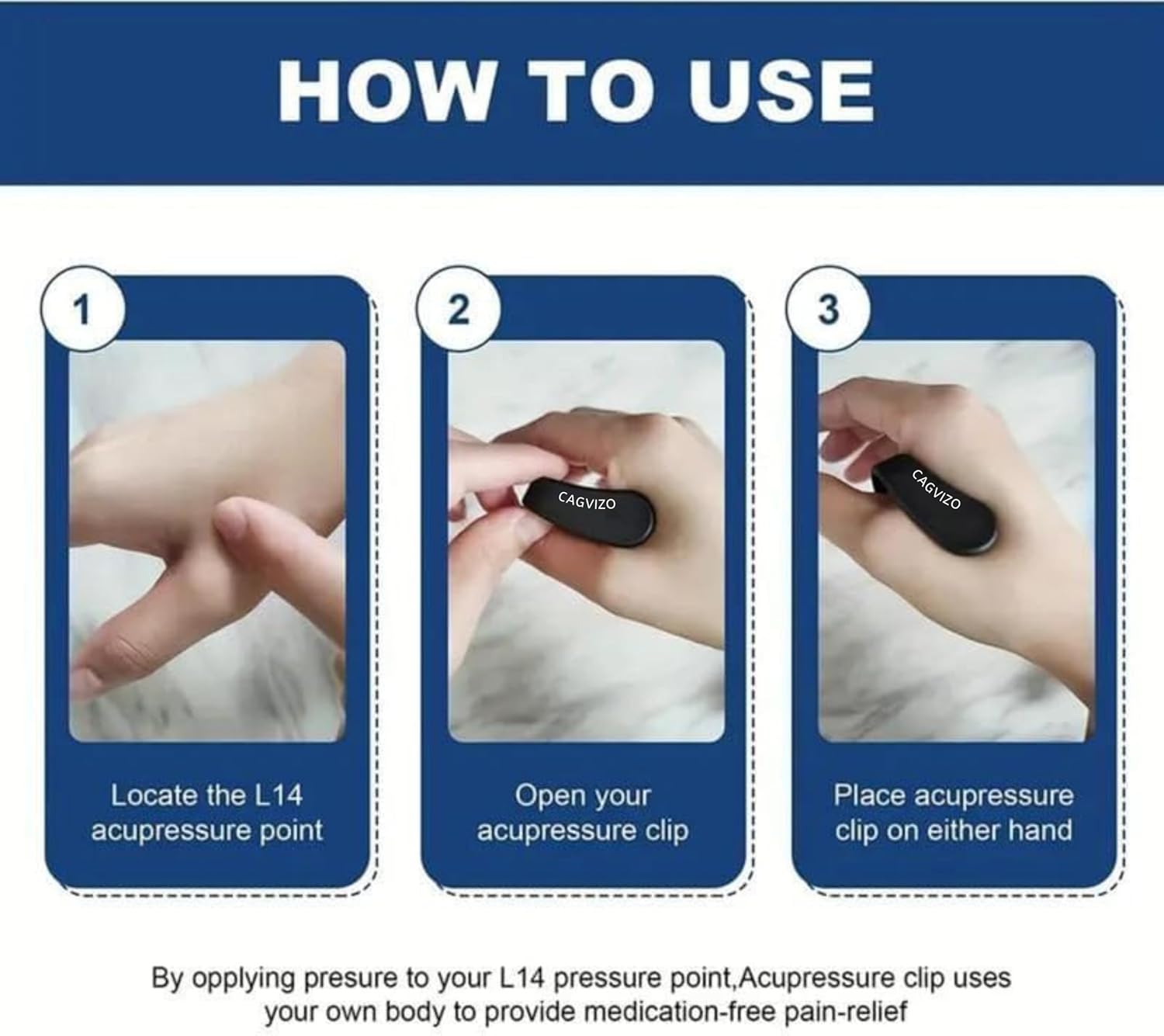 HOW TO USE

1

Locate the L14 acupressure point

2

CAGVIZO

Open your acupressure clip

3

CAGVIZO

Place acupressure clip on either hand

By opplying presure to your L14 pressure point,Acupressure clip uses your own body to provide medication-free pain-relief