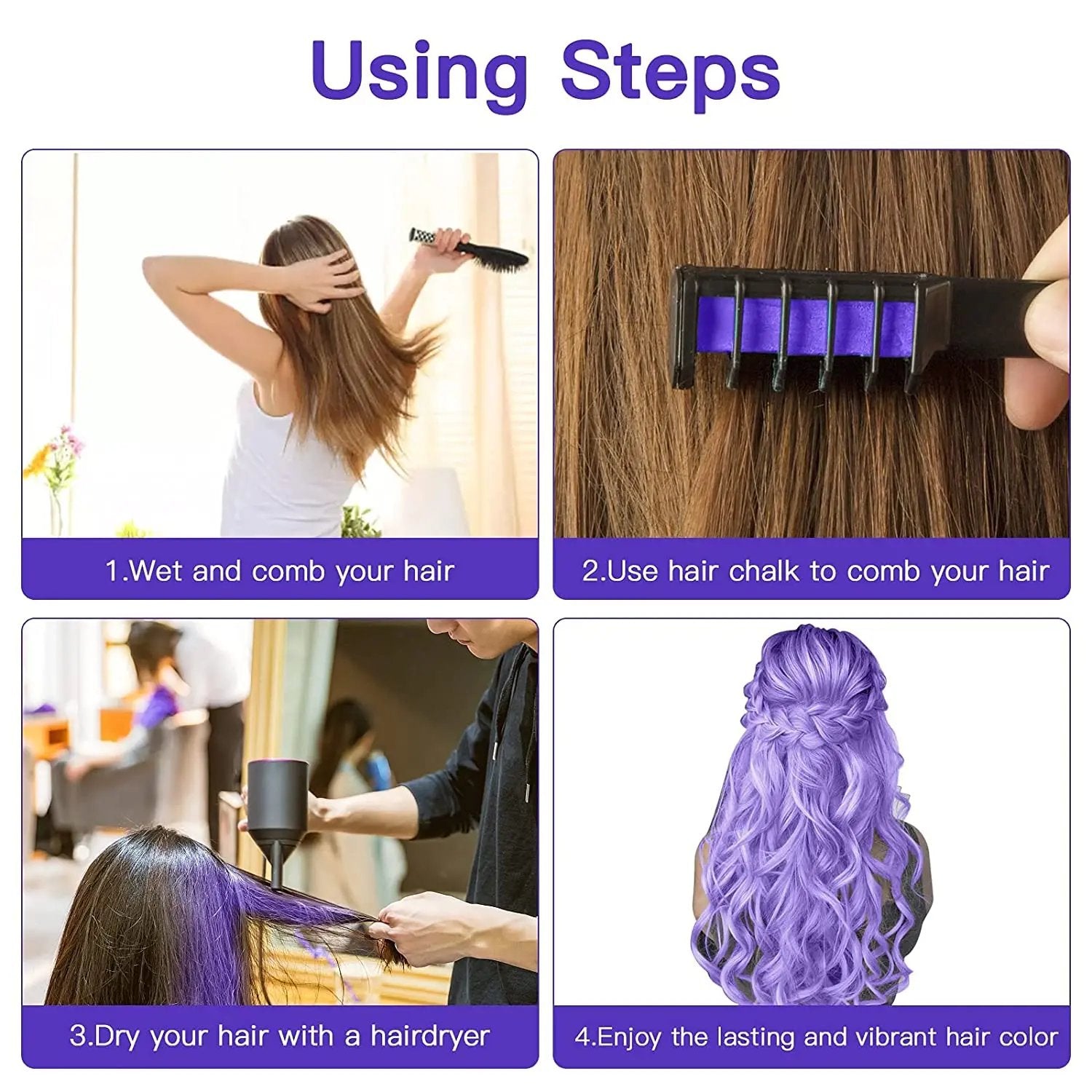 Using Steps

1.Wet and comb your hair

2.Use hair chalk to comb your hair

3.Dry your hair with a hairdryer

4.Enjoy the lasting and vibrant hair color